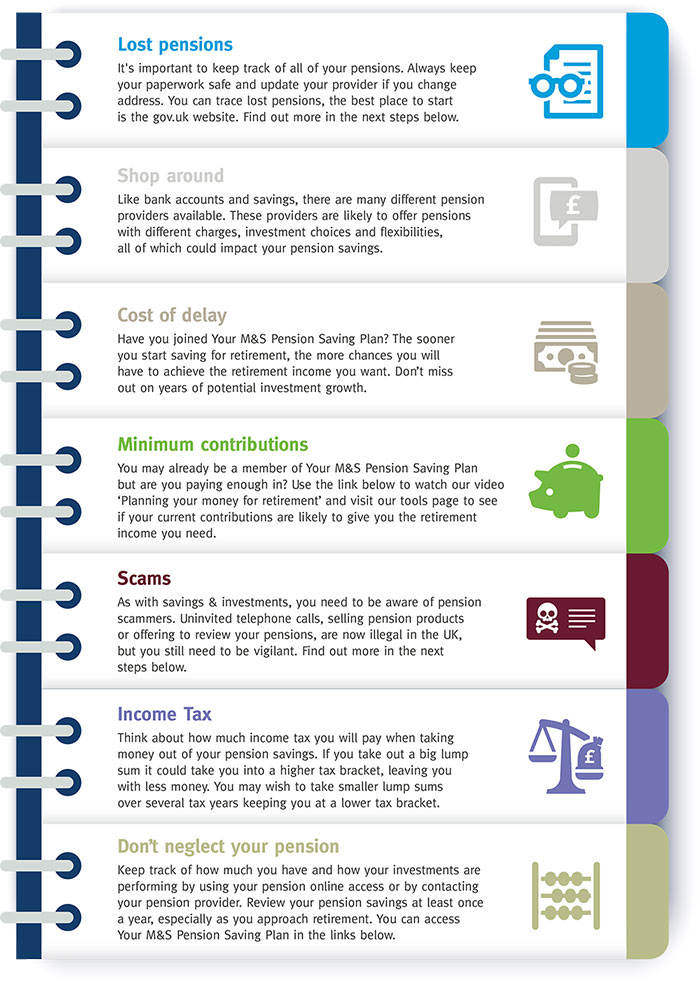 Lost pensions

It's important to keep track of all of your pensions. Always keep your paperwork safe and update your provider if you change address. You can trace lost pensions, the best place to start is the gov.uk website. Find out more in the next steps below.

Shop around

Like bank accounts and savings, there are many different pension providers available. These providers are likely to offer pensions with different charges, investment choices and flexibilities, all of which could impact your pension savings.

£

Cost of delay

Have you joined Your M&S Pension Saving Plan? The sooner you start saving for retirement, the more chances you will have to achieve the retirement income you want. Don't miss out on years of potential investment growth.

Minimum contributions

You may already be a member of Your M&S Pension Saving Plan but are you paying enough in? Use the link below to watch our video 'Planning your money for retirement' and visit our tools page to see if your current contributions are likely to give you the retirement income you need.

Scams

As with savings & investments, you need to be aware of pension scammers. Uninvited telephone calls, selling pension products or offering to review your pensions, are now illegal in the UK, but you still need to be vigilant. Find out more in the next steps below.

Income Tax

Think about how much income tax you will pay when taking money out of your pension savings. If you take out a big lump sum it could take you into a higher tax bracket, leaving you with less money. You may wish to take smaller lump sums over several tax years keeping you at a lower tax bracket.

£

Don't neglect your pension

Keep track of how much you have and how your investments are performing by using your pension online access or by contacting your pension provider. Review your pension savings at least once a year, especially as you approach retirement. You can access Your M&S Pension Saving Plan in the links below.